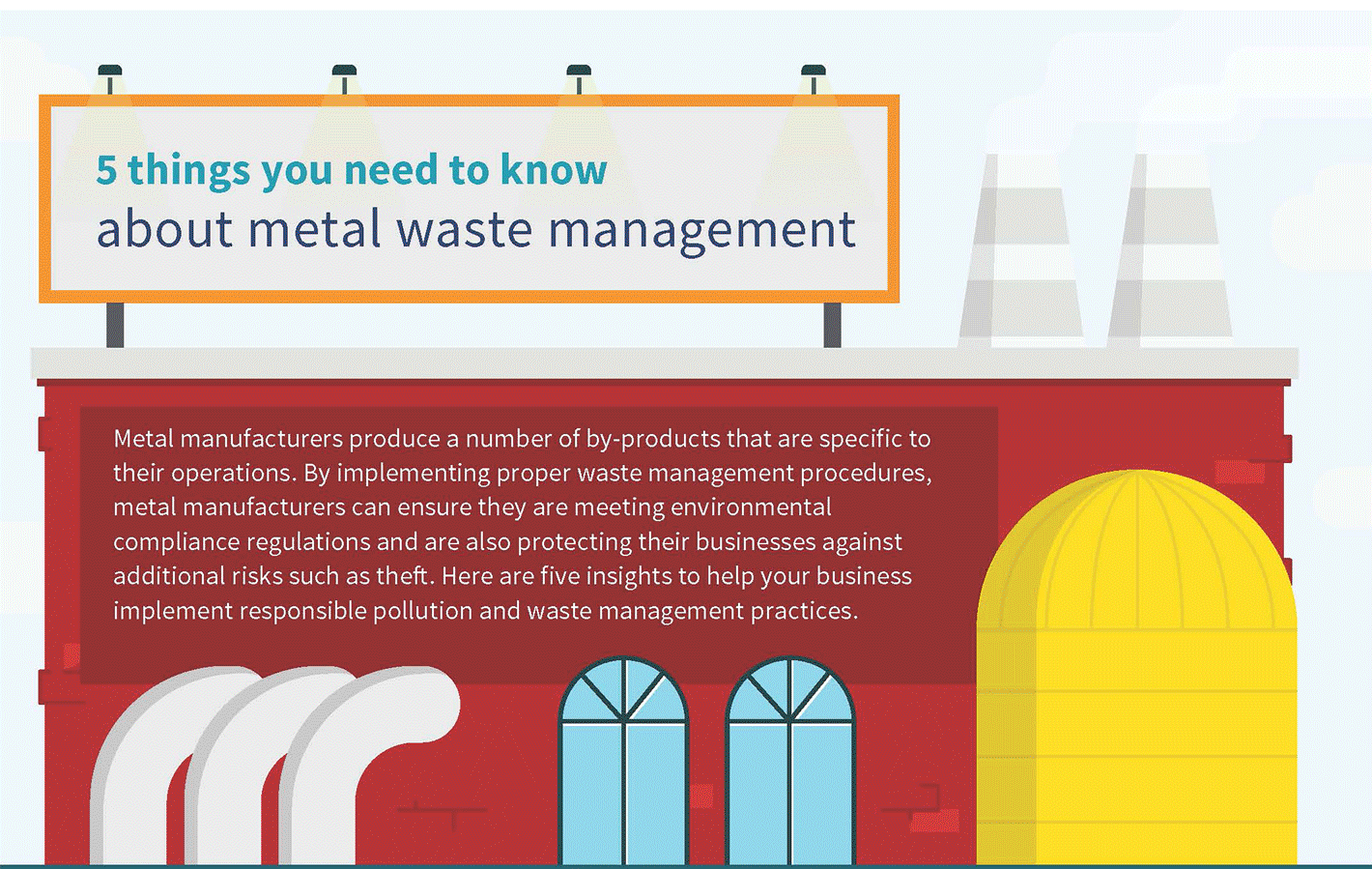 5 things you need to know
about metal waste management

Metal manufacturers produce a number of by-products that are specific to their operations. By implementing proper waste management procedures, metal manufacturers can ensure they are meeting environmental compliance regulations and are also protecting their businesses against additional risks such as theft. Here are five insights to help your business implement responsible pollution and waste management practices.